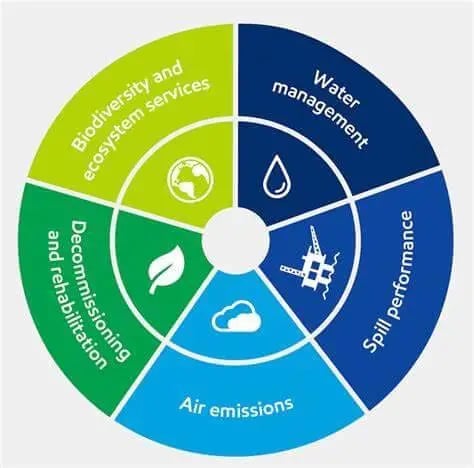 Biodiversity and ecosystem services

Water management

Spill performance

Air emissions

Decommissioning and rehabilitation